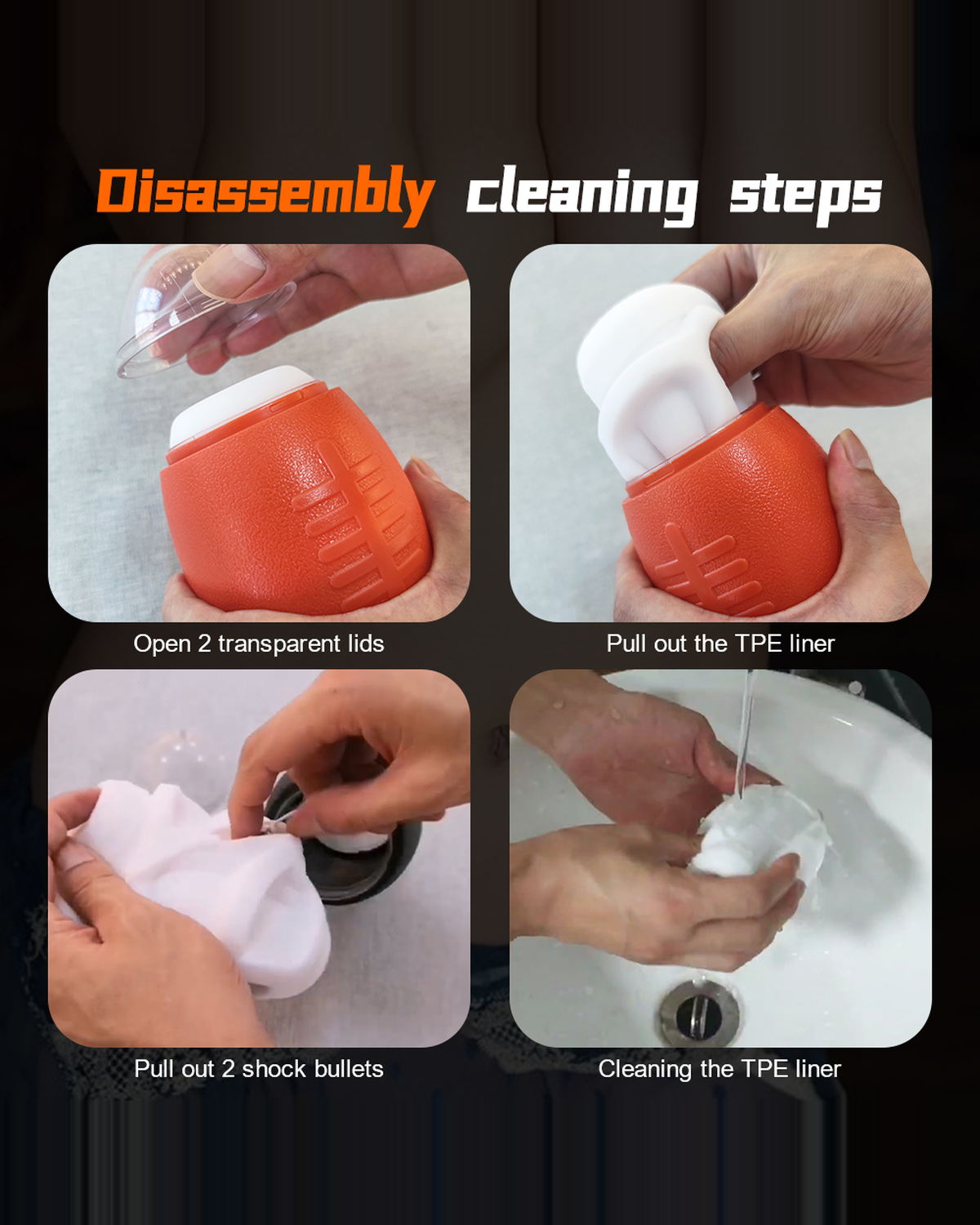 Disassembly cleaning steps

Open 2 transparent lids

Pull out the TPE liner

Pull out 2 shock bullets

Cleaning the TPE liner