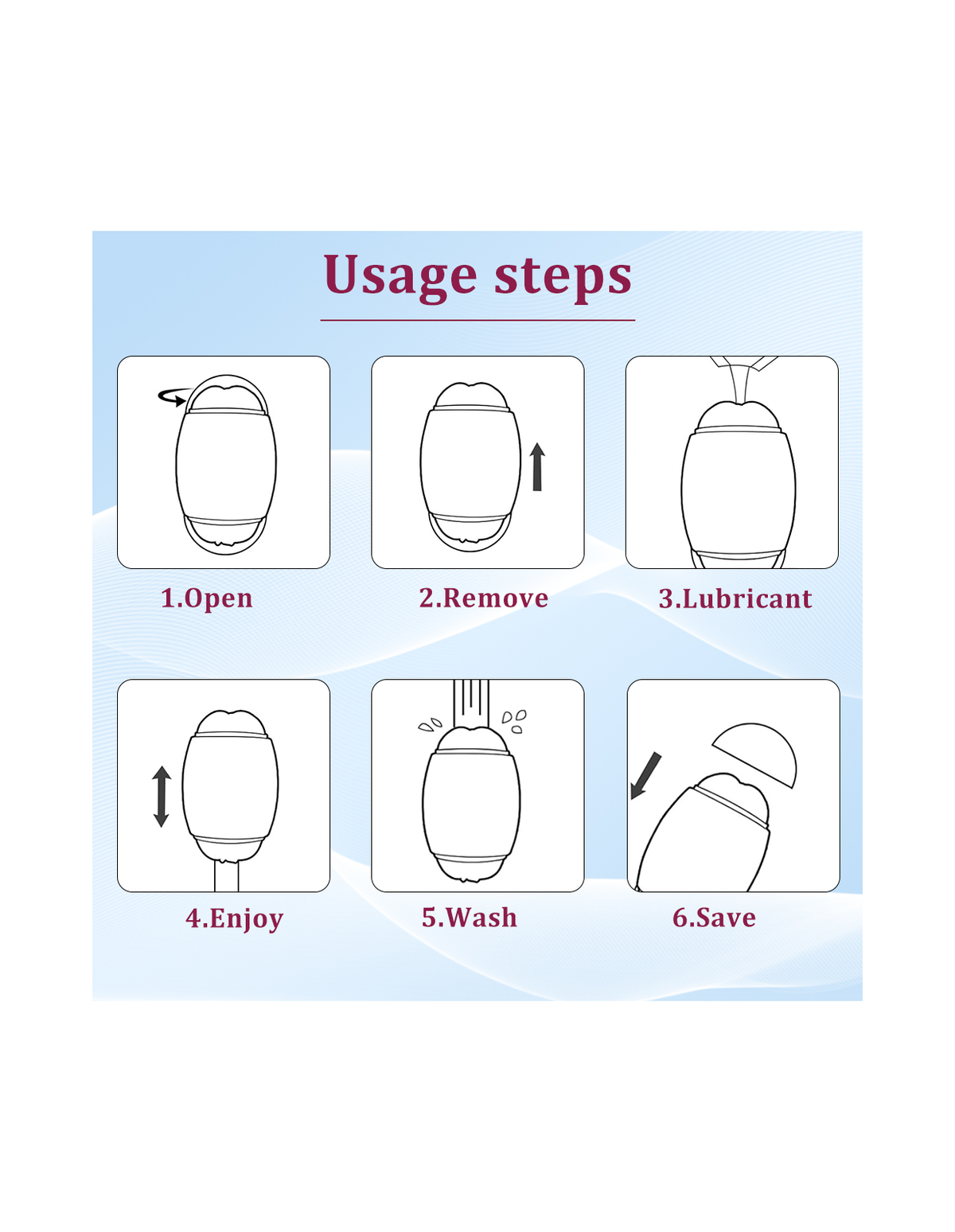 Usage steps

1.Open

2.Remove

3.Lubricant

4.Enjoy

5.Wash

6.Save