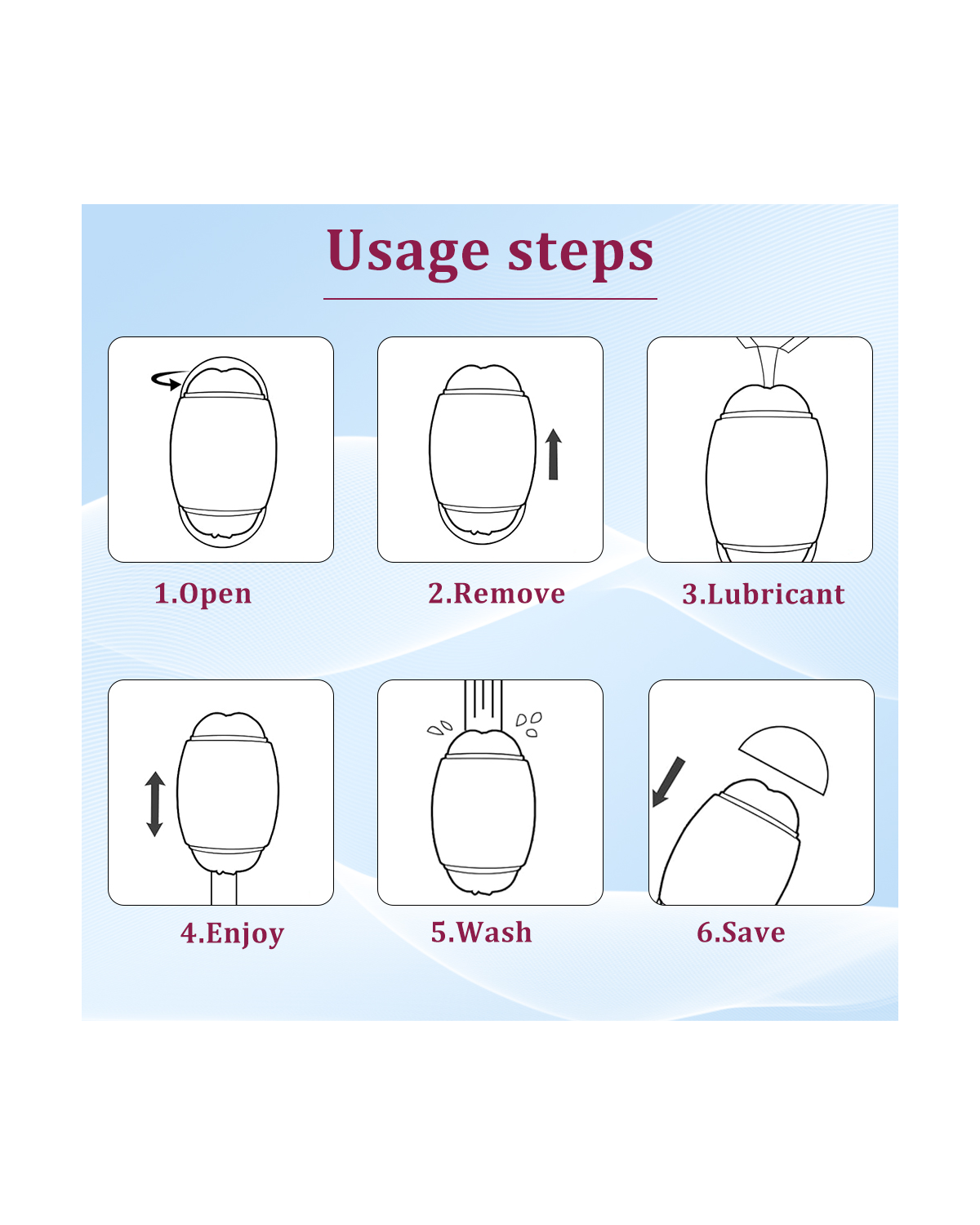 Usage steps

1.Open

2.Remove

3.Lubricant

4.Enjoy

5.Wash

6.Save